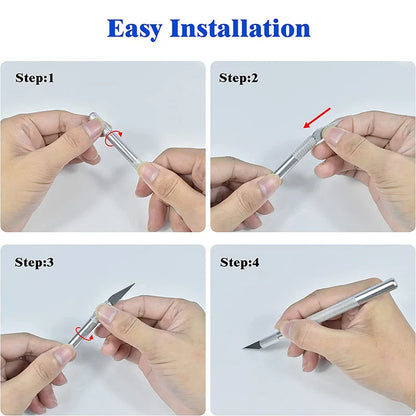 Easy Installation

Step:1

Step:2

Step:3

Step:4